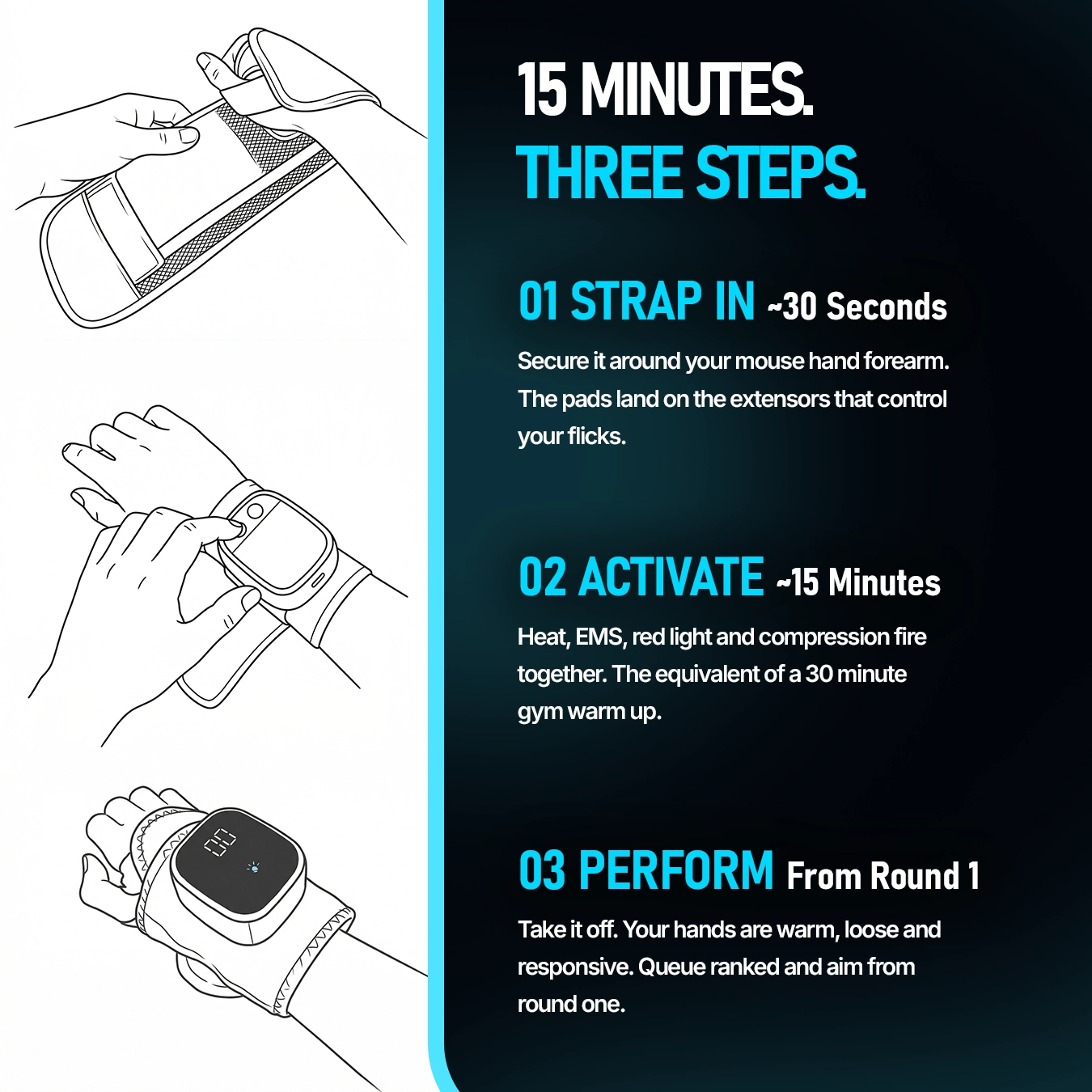 15 MINUTES.
THREE STEPS.

01 STRAP IN ~30 Seconds

Secure it around your mouse hand forearm. The pads land on the extensors that control your flicks.

02 ACTIVATE ~15 Minutes

Heat, EMS, red light and compression fire together. The equivalent of a 30 minute gym warm up.

03 PERFORM From Round 1

Take it off. Your hands are warm, loose and responsive. Queue ranked and aim from round one.